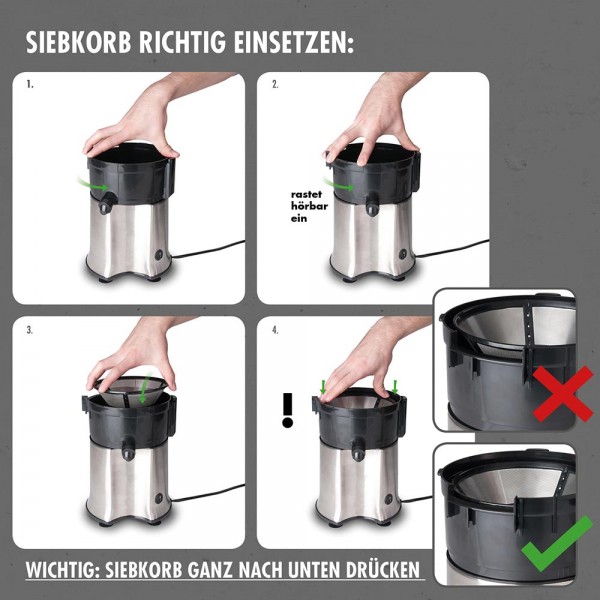 SIEBKORB RICHTIG EINSETZEN:

1.

2.

rastet hörbar ein

3.

4.

!

WICHTIG: SIEBKORB GANZ NACH UNTEN DRÜCKEN